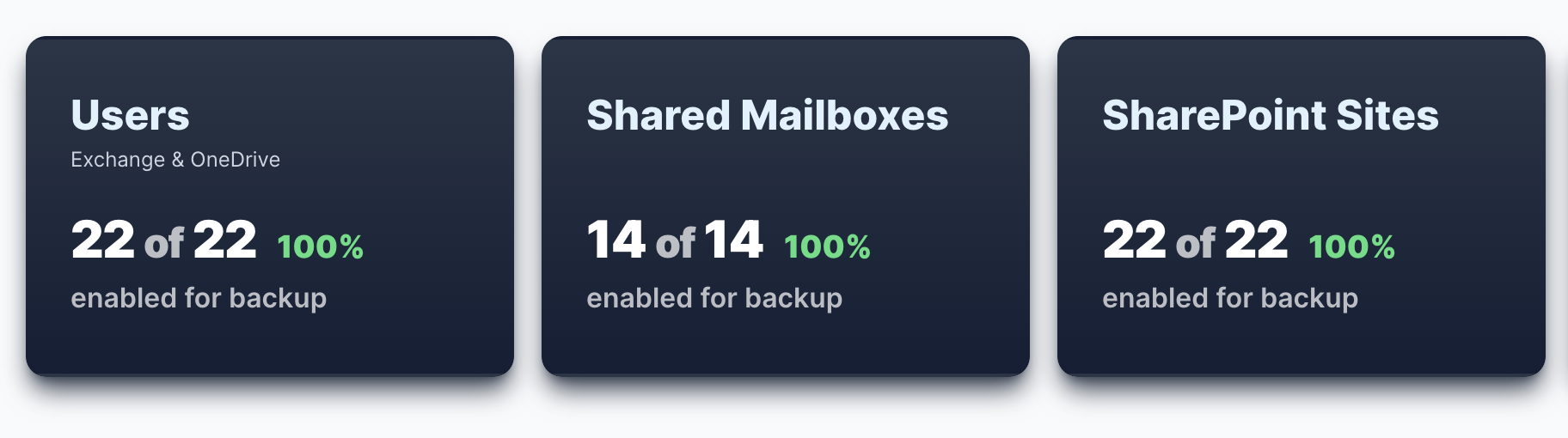 Users
Exchange & OneDrive

22 of 22 100%

enabled for backup

Shared Mailboxes

14 of 14 100%

enabled for backup

SharePoint Sites

22 of 22 100%

enabled for backup